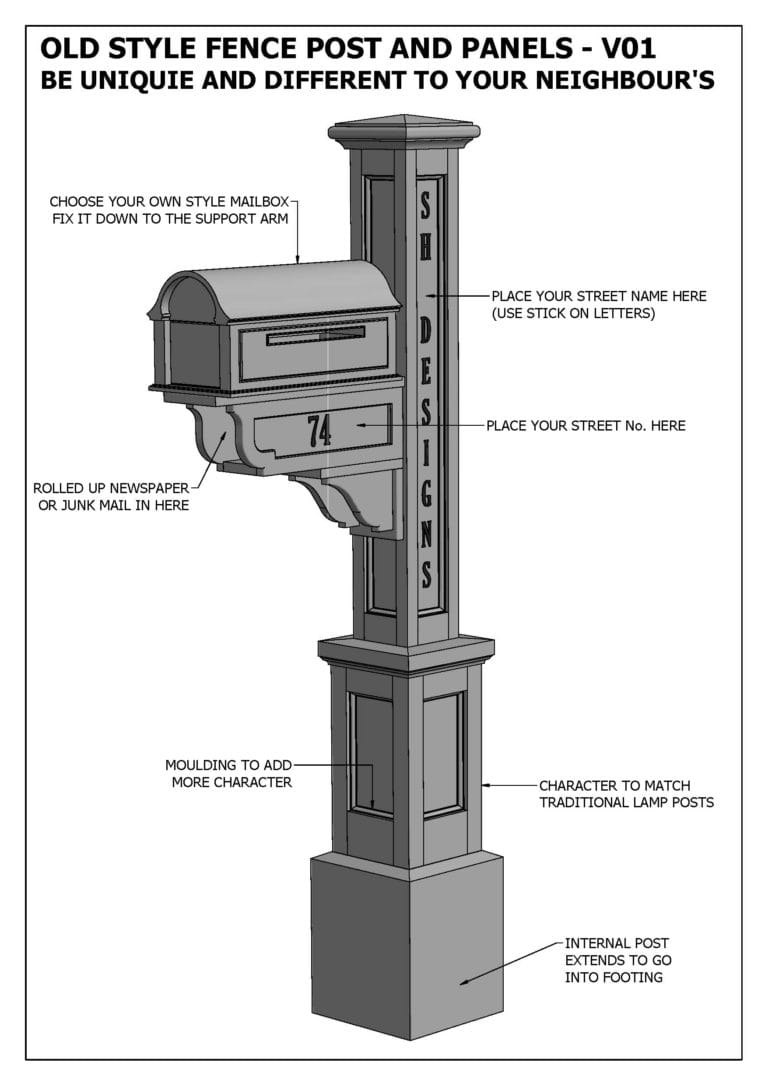 OLD STYLE FENCE POST AND PANELS - V01
BE UNIQUIE AND DIFFERENT TO YOUR NEIGHBOUR'S

CHOOSE YOUR OWN STYLE MAILBOX
FIX IT DOWN TO THE SUPPORT ARM

SH DESIGNS

PLACE YOUR STREET NAME HERE
(USE STICK ON LETTERS)

74

PLACE YOUR STREET No. HERE

ROLLED UP NEWSPAPER
OR JUNK MAIL IN HERE

MOULDING TO ADD
MORE CHARACTER

CHARACTER TO MATCH
TRADITIONAL LAMP POSTS

INTERNAL POST
EXTENDS TO GO
INTO FOOTING